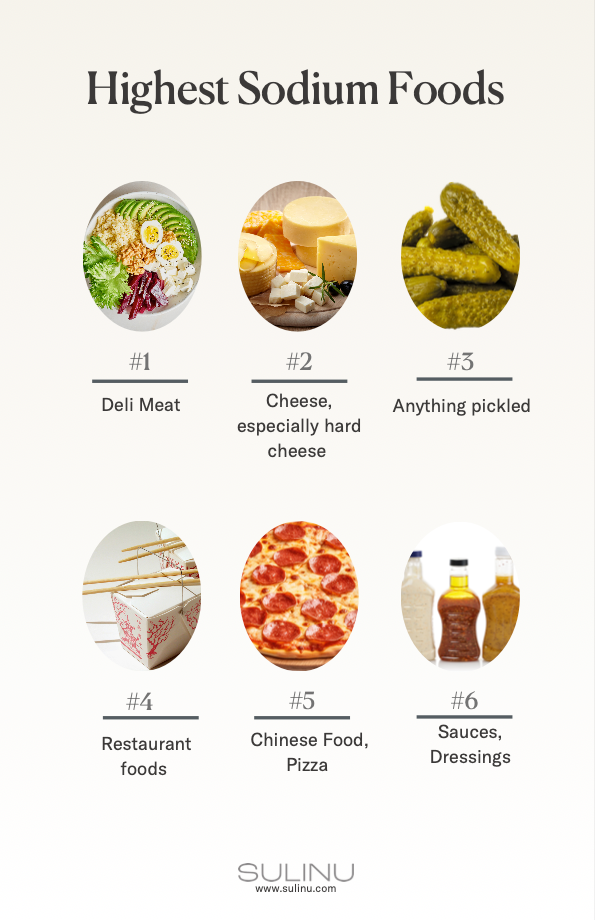 Highest Sodium Foods

#1

Deli Meat

#2

Cheese, especially hard cheese

#3

Anything pickled

#4

Restaurant foods

#5

Chinese Food, Pizza

#6

Sauces, Dressings

SULINU
www.sulinu.com